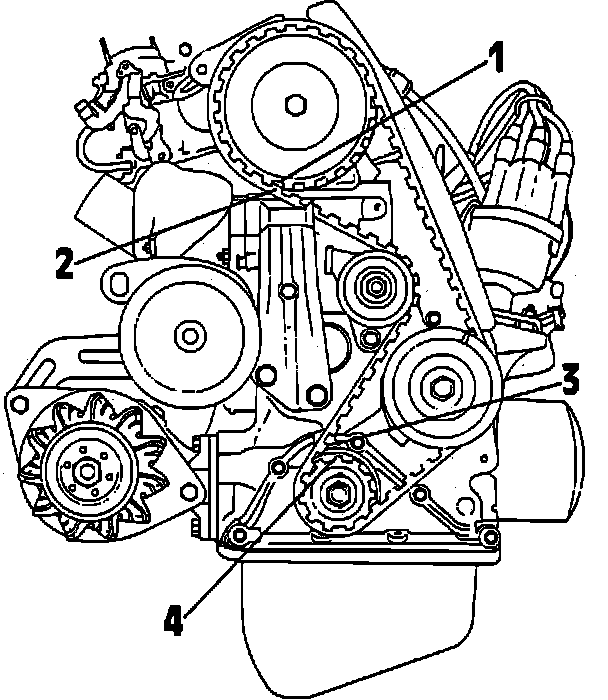 1
2
3
4