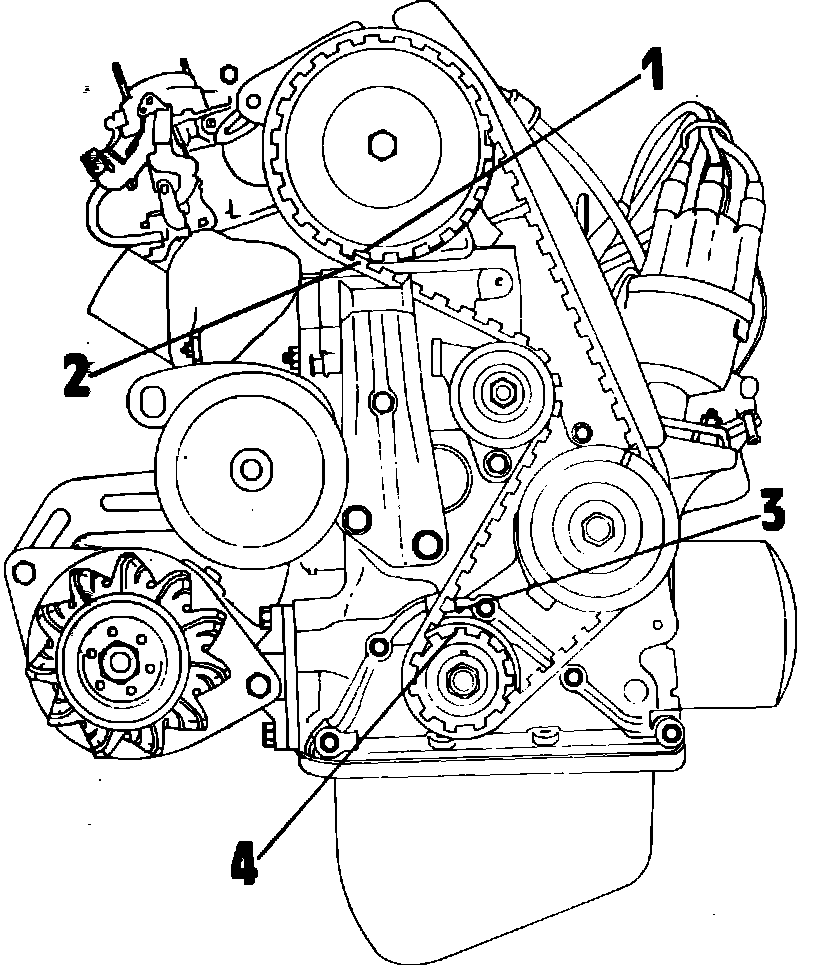 1
2
3
4