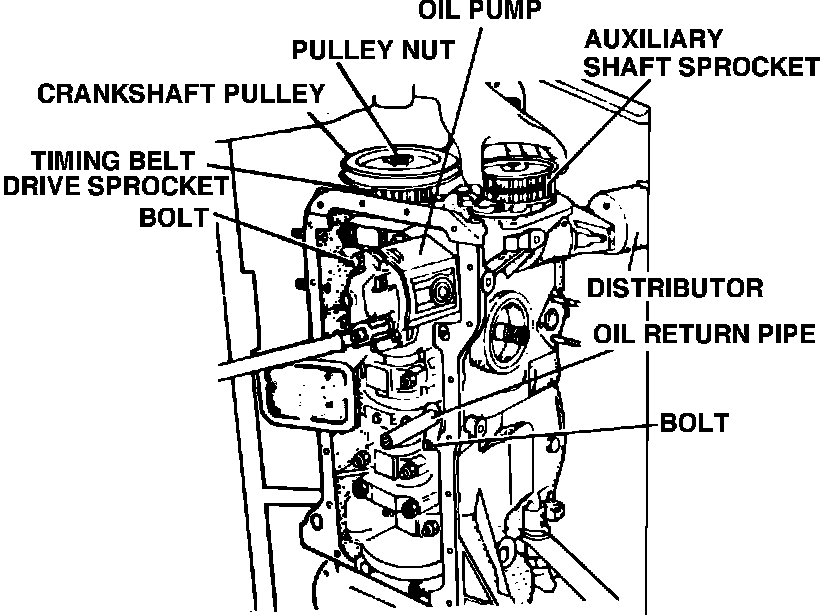 OIL PUMP
PULLEY NUT
AUXILIARY SHAFT SPROCKET
CRANKSHAFT PULLEY
TIMING BELT DRIVE SPROCKET
BOLT
DISTRIBUTOR
OIL RETURN PIPE
BOLT