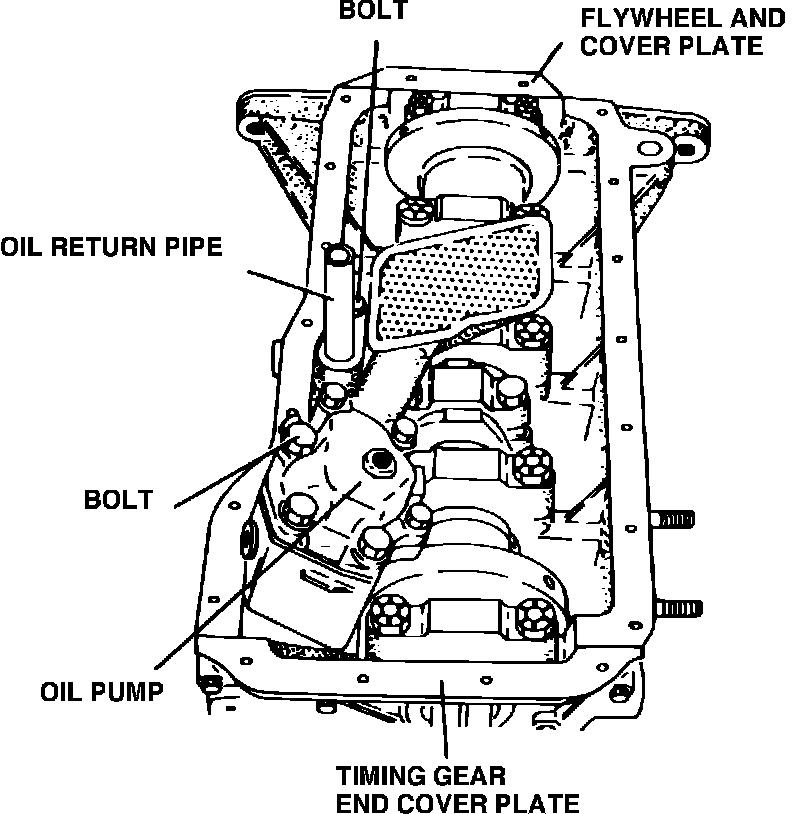 BOLT

FLYWHEEL AND COVER PLATE

OIL RETURN PIPE

BOLT

OIL PUMP

TIMING GEAR END COVER PLATE