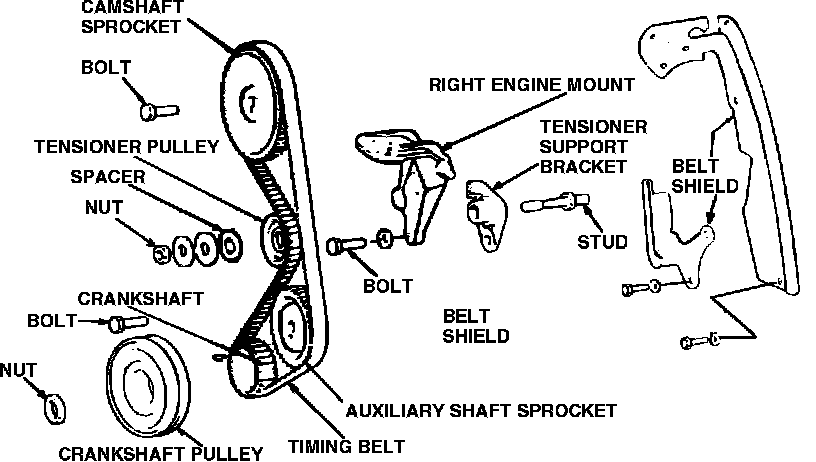 CAMSHAFT SPROCKET

BOLT

TENSIONER PULLEY

SPACER

NUT

CRANKSHAFT

BOLT

NUT

CRANKSHAFT PULLEY

RIGHT ENGINE MOUNT

TENSIONER SUPPORT BRACKET

BELT SHIELD

STUD

BOLT

BELT SHIELD

AUXILIARY SHAFT SPROCKET

TIMING BELT