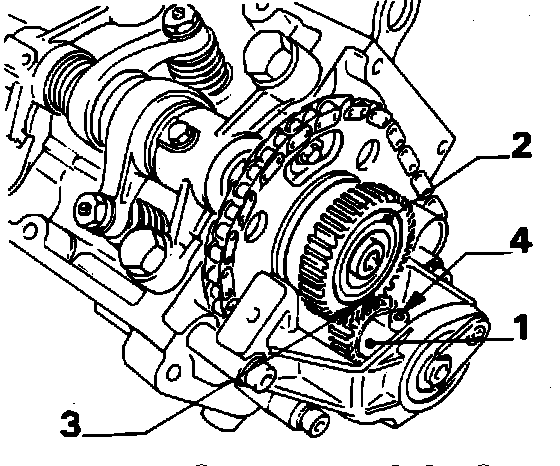 2
4
1
3