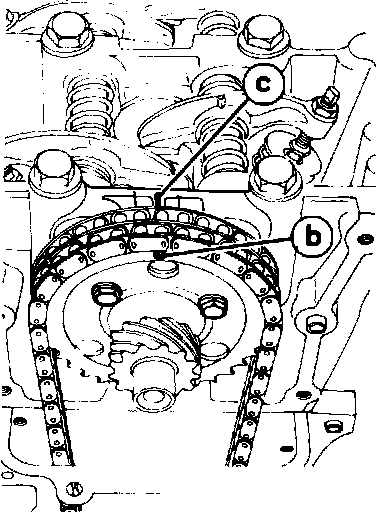 c
b