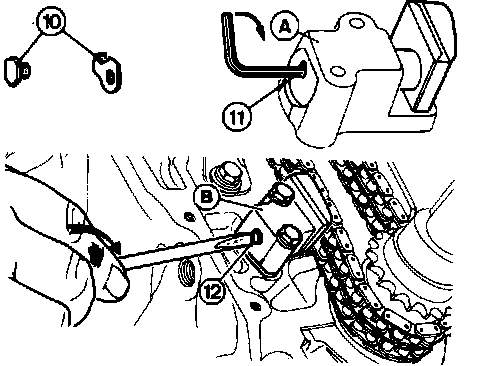 10
A
11
B
12