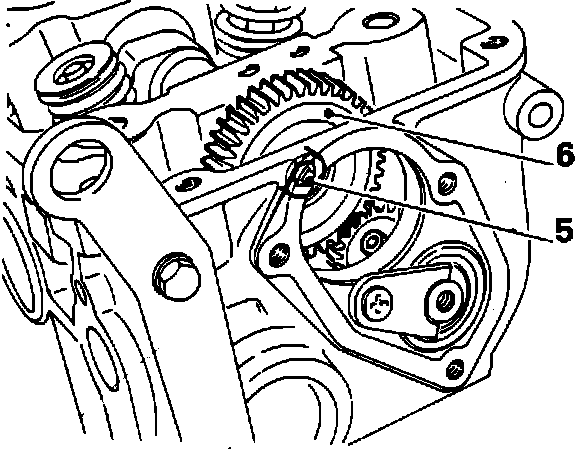 6
5