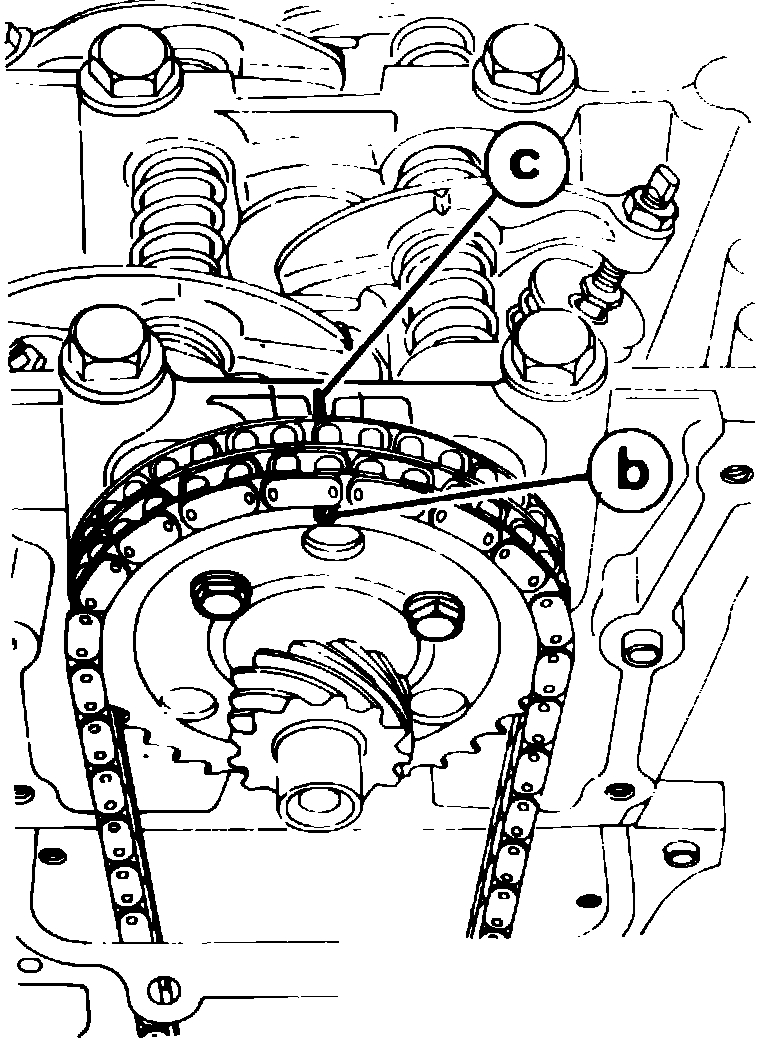 c
b