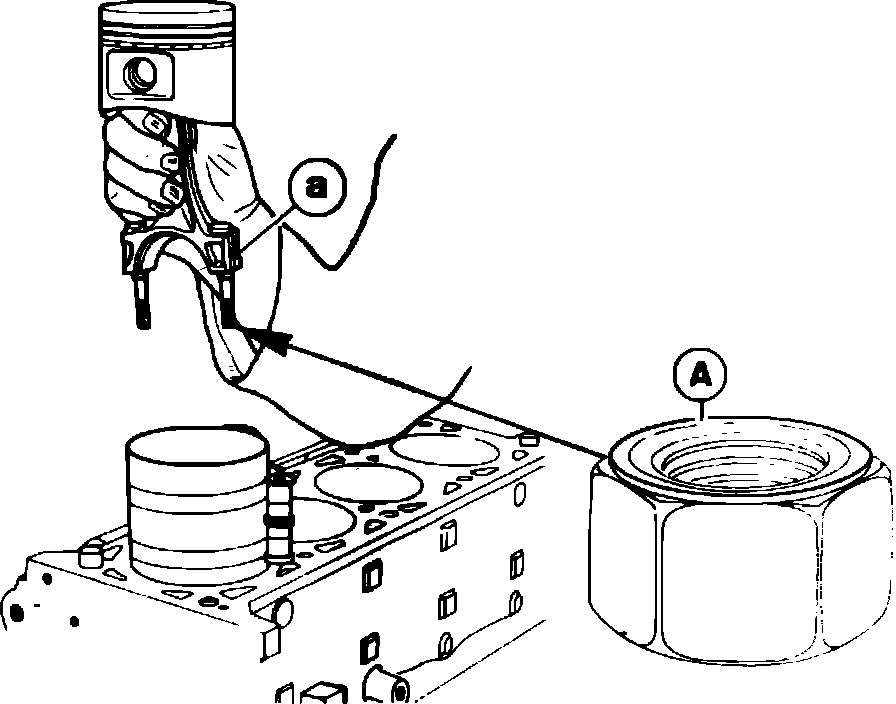 a

A