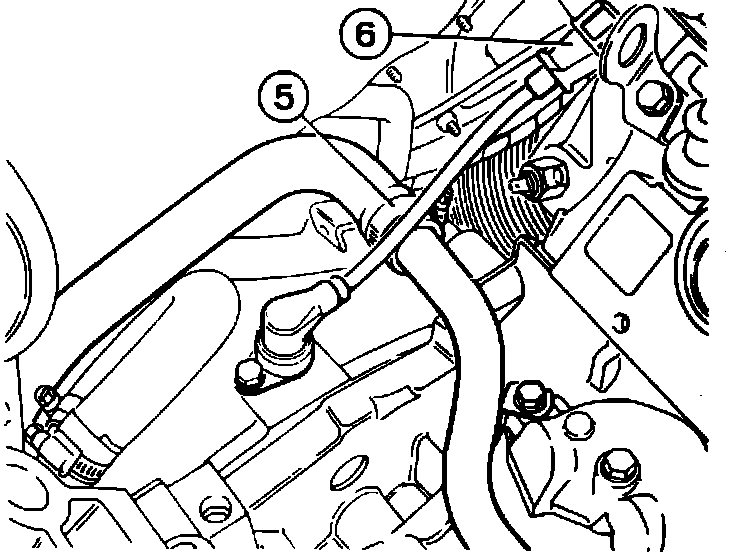 6

5