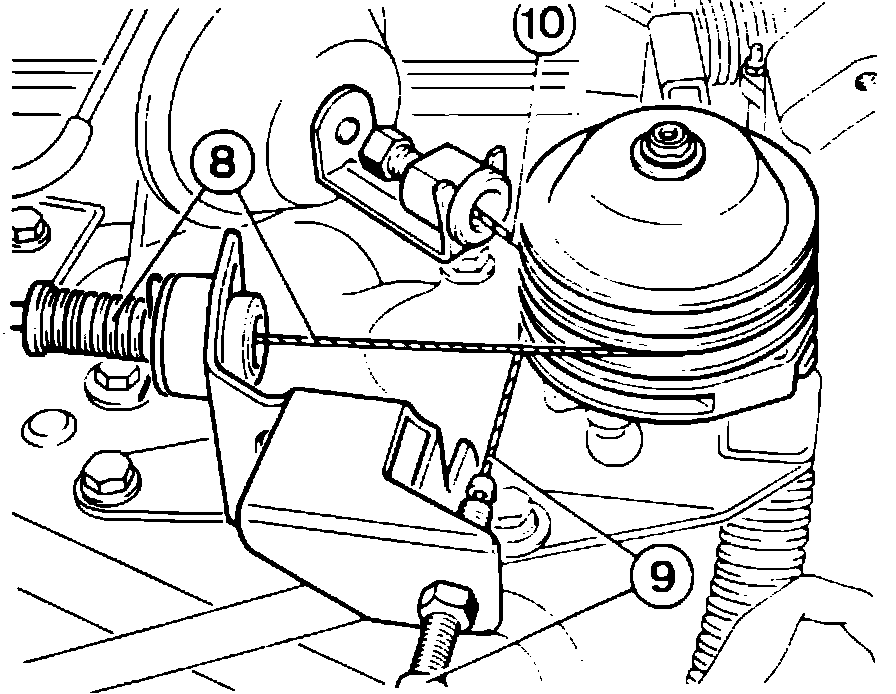 10
8
9