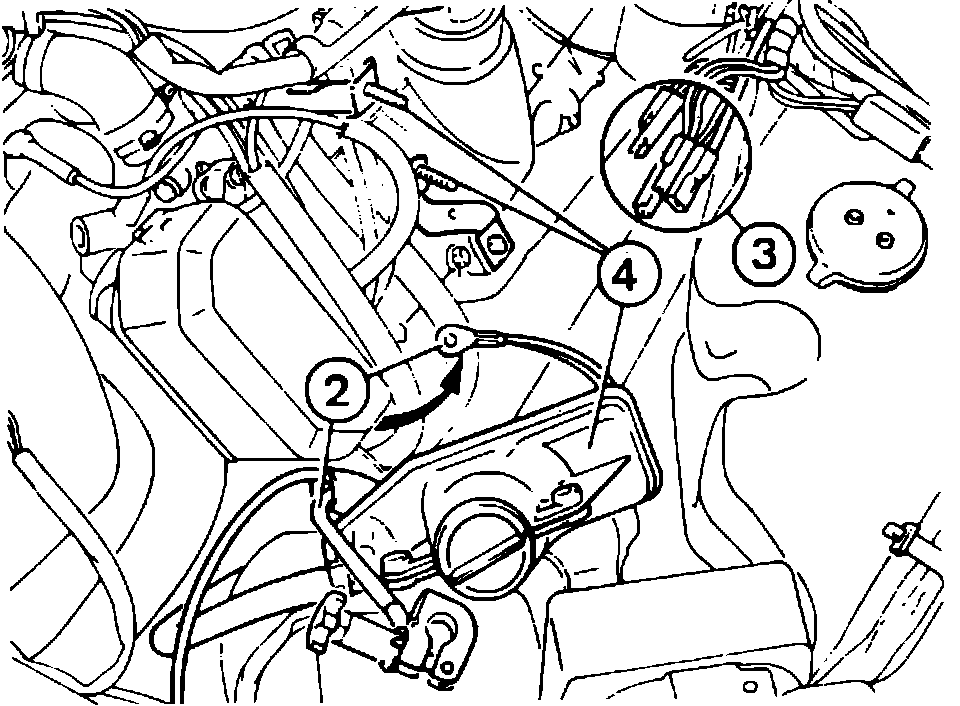 3
4
2