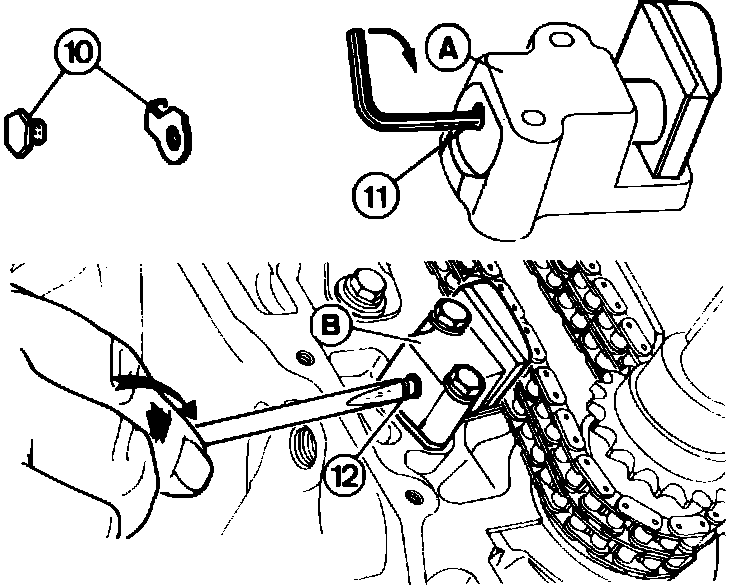 10
A
11
B
12