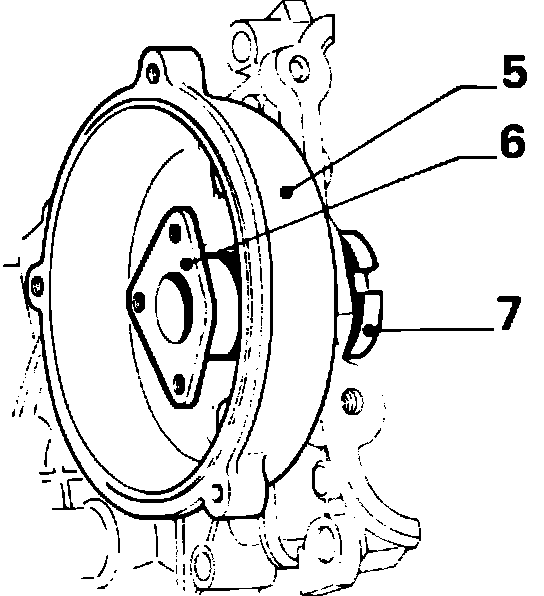 5
6
7