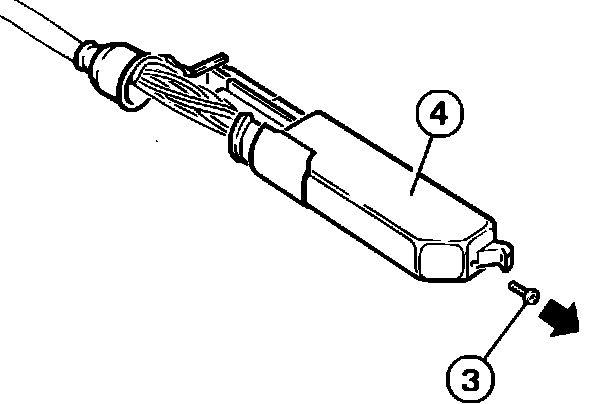 4
3