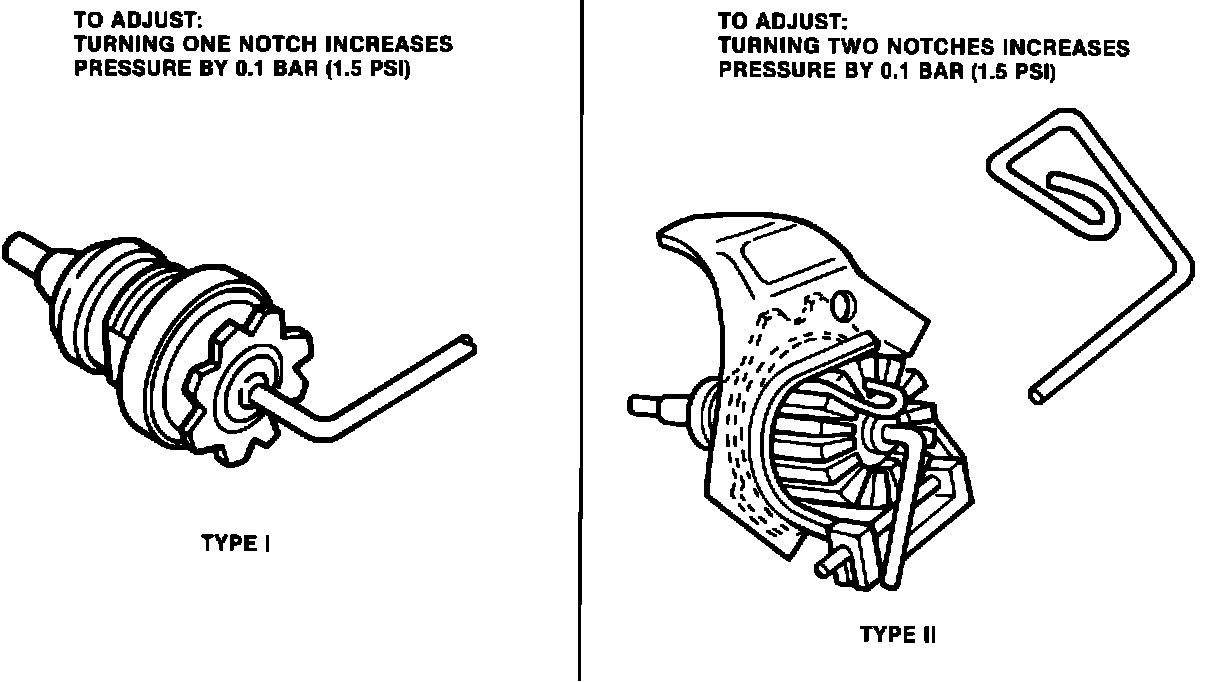 TO ADJUST:
TURNING ONE NOTCH INCREASES PRESSURE BY 0.1 BAR (1.5 PSI)

TYPE I

TO ADJUST:
TURNING TWO NOTCHES INCREASES PRESSURE BY 0.1 BAR (1.5 PSI)

TYPE II