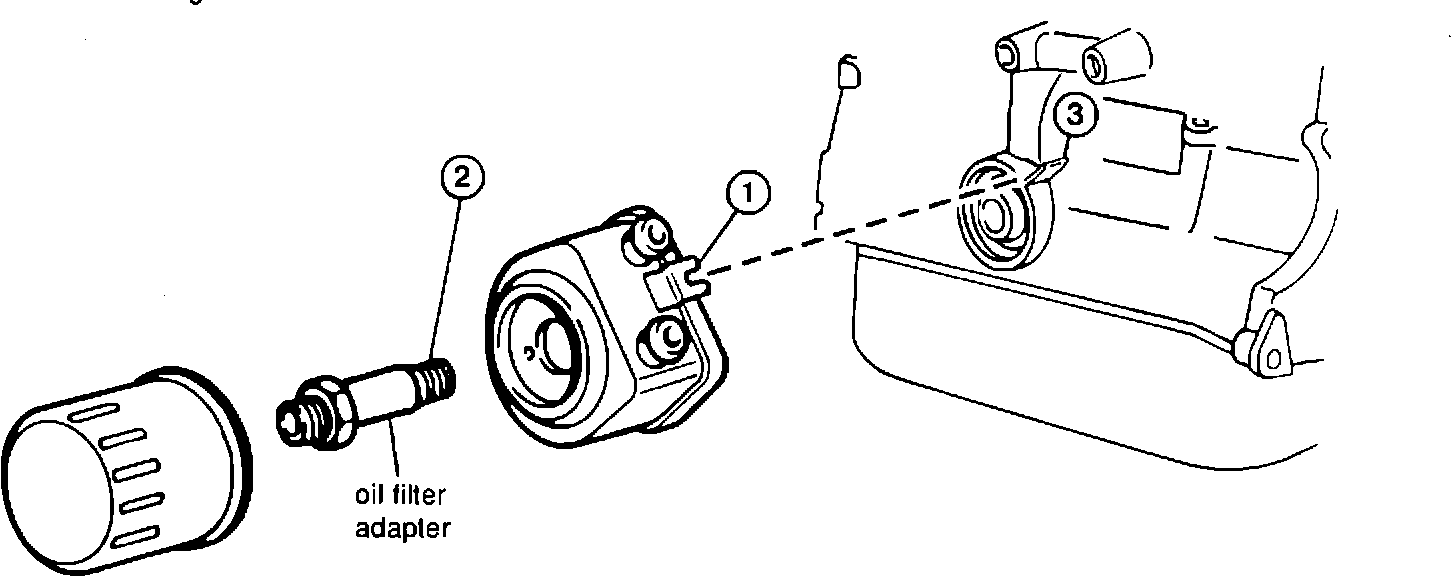 2
1
3
oil filter adapter