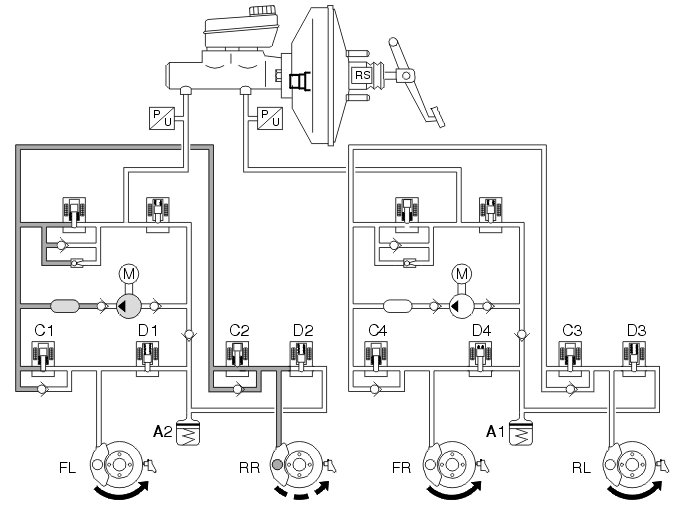 RS

P/U

P/U

M

M

C1

D1

C2

D2

C4

D4

C3

D3

A2

A1

FL

RR

FR

RL