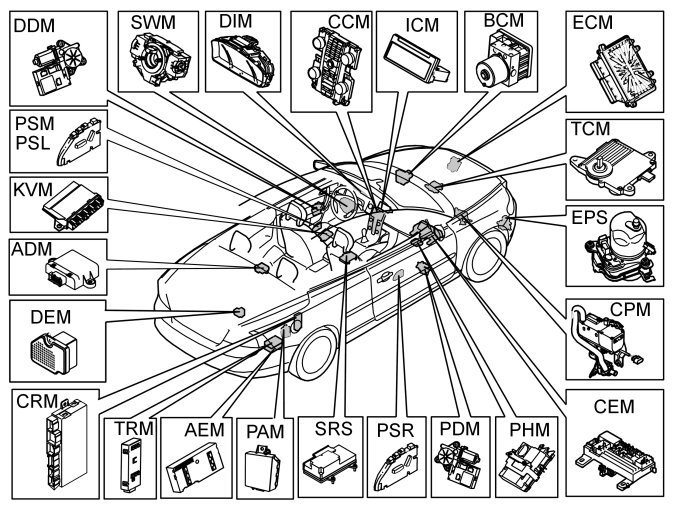 DDM
SWM
DIM
CCM
ICM
BCM
ECM
PSM
PSL
TCM
KVM
EPS
ADM
DEM
CPM
CRM
TRM
AEM
PAM
SRS
PSR
PDM
PHM
CEM