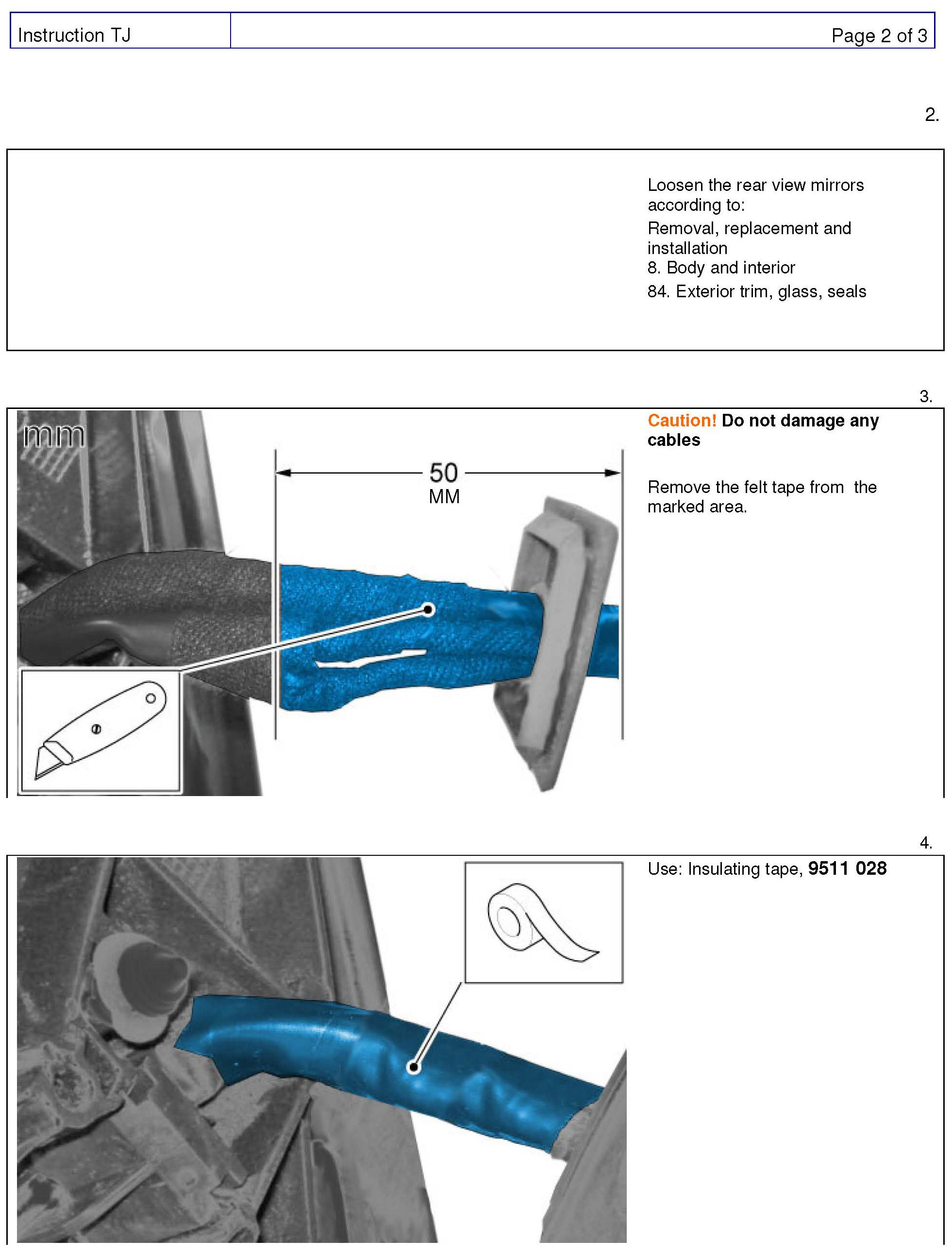 Instruction TJ

Page 2 of 3

2.

Loosen the rear view mirrors according to:

Removal, replacement and installation
8. Body and interior

84. Exterior trim, glass, seals

3.

mm

50
MM

Caution! Do not damage any cables

Remove the felt tape from the marked area.

4.

Use: Insulating tape, 9511 028