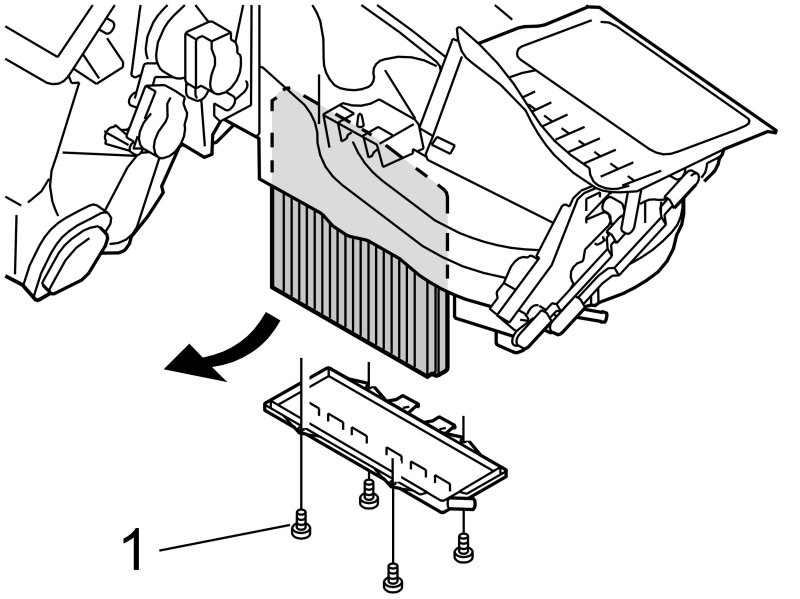 1