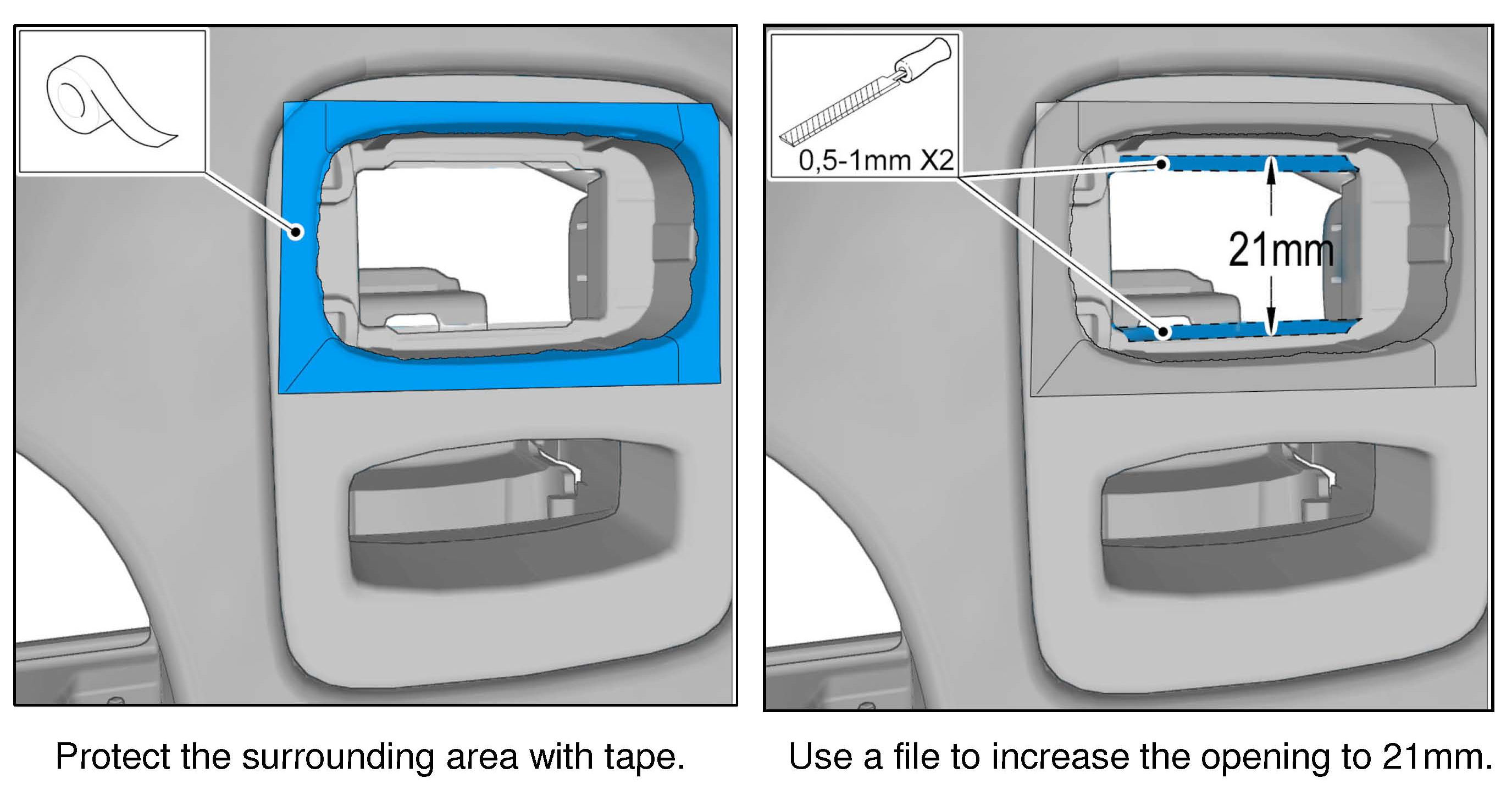 Protect the surrounding area with tape.

0,5-1mm X2

21mm

Use a file to increase the opening to 21mm.