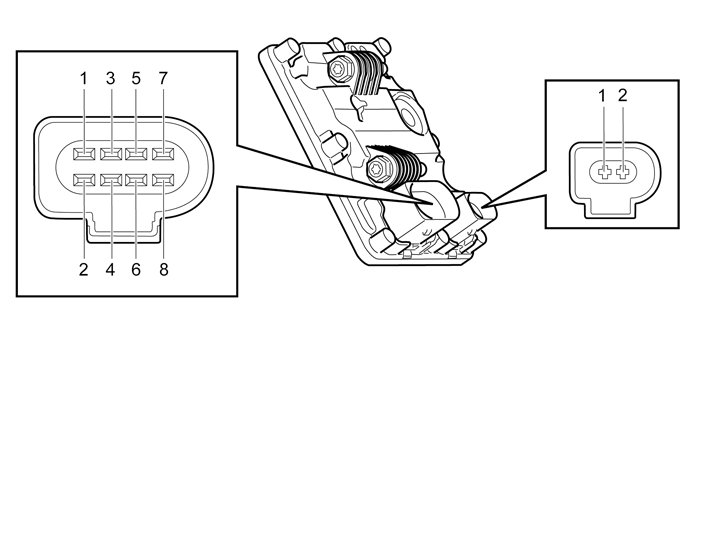 1 3 5 7

2 4 6 8

1 2