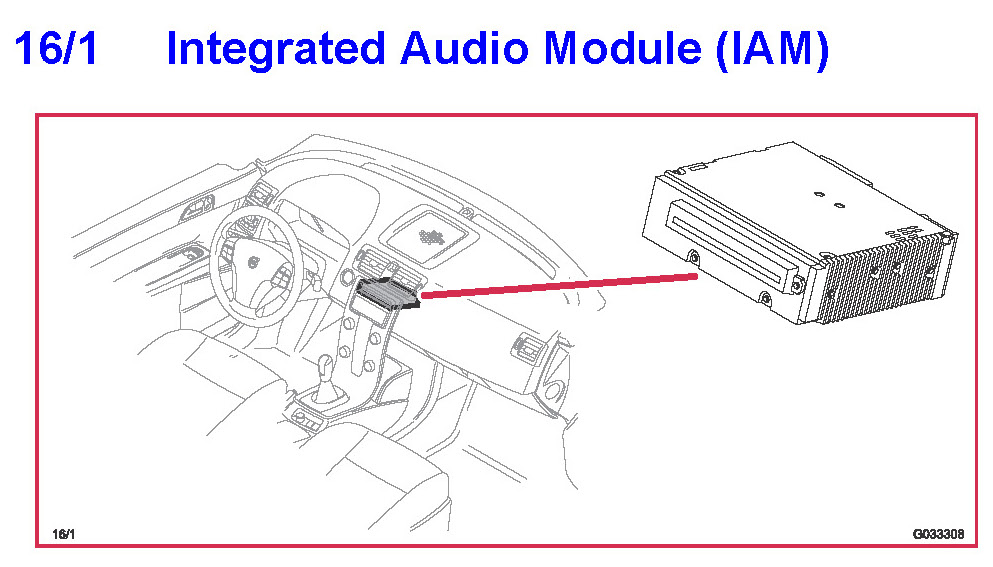 16/1 Integrated Audio Module (IAM)

16/1

G033308