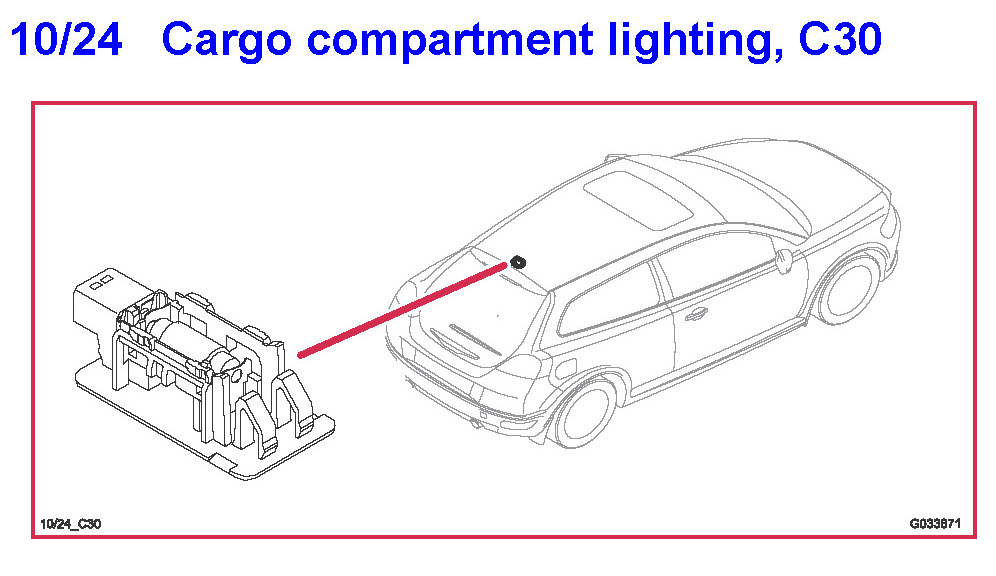 10/24 Cargo compartment lighting, C30

10/24_C30

G033871