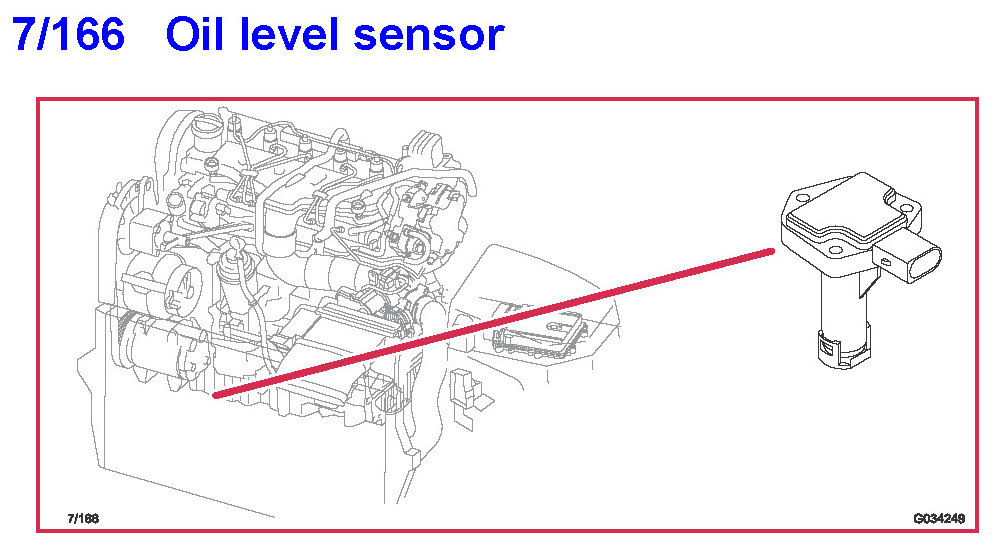 7/166 Oil level sensor

7/166

G034249