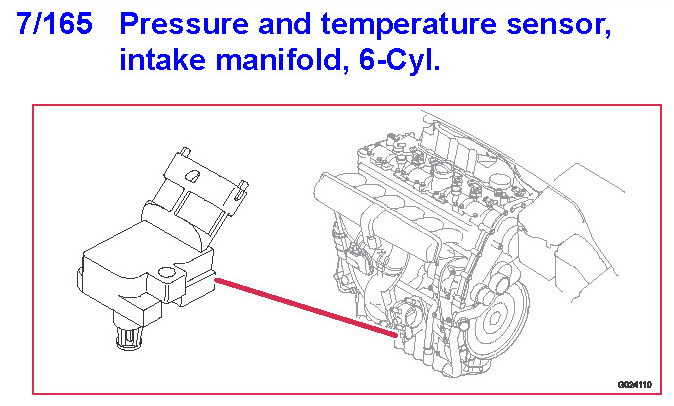 7/165 Pressure and temperature sensor, intake manifold, 6-Cyl.

G024110