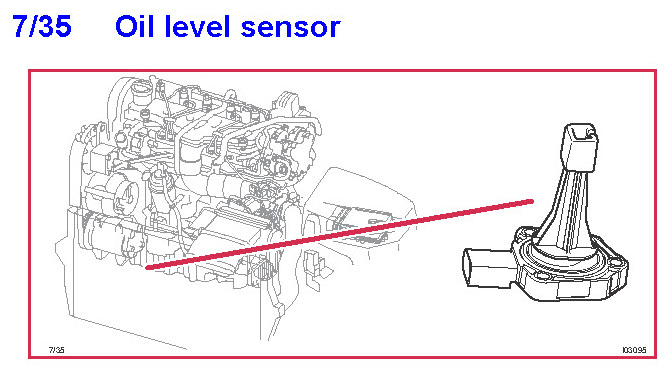 7/35 Oil level sensor

7/35

I03095