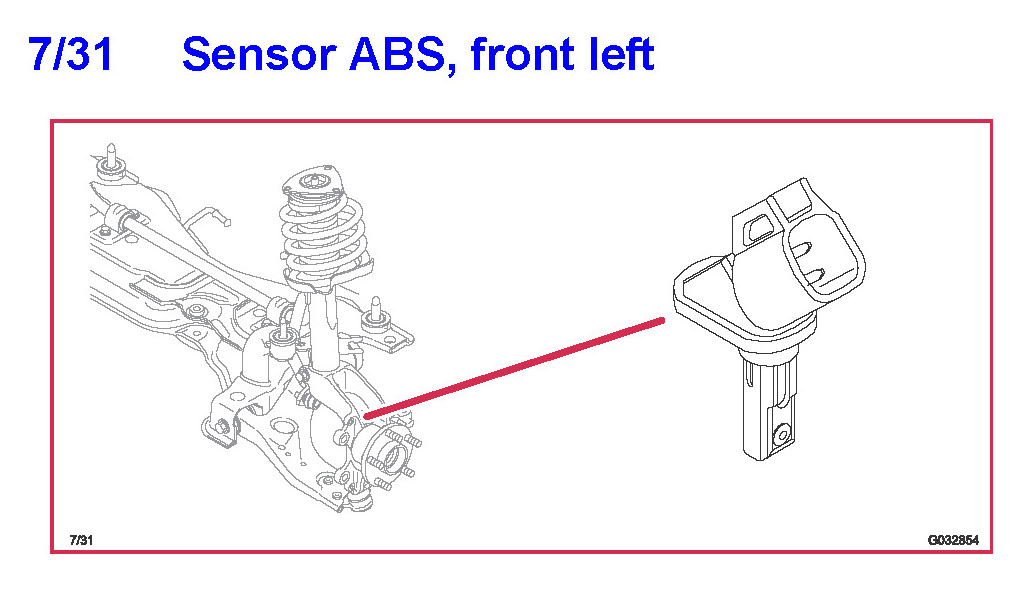 7/31 Sensor ABS, front left

7/31

G032854