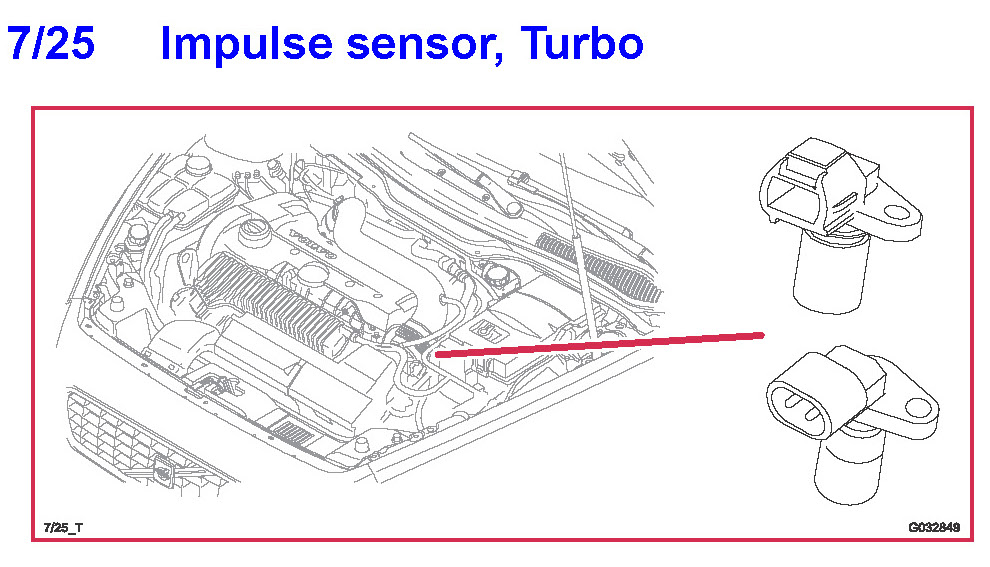 7/25 Impulse sensor, Turbo

VOLVO

7/25_T

G032849