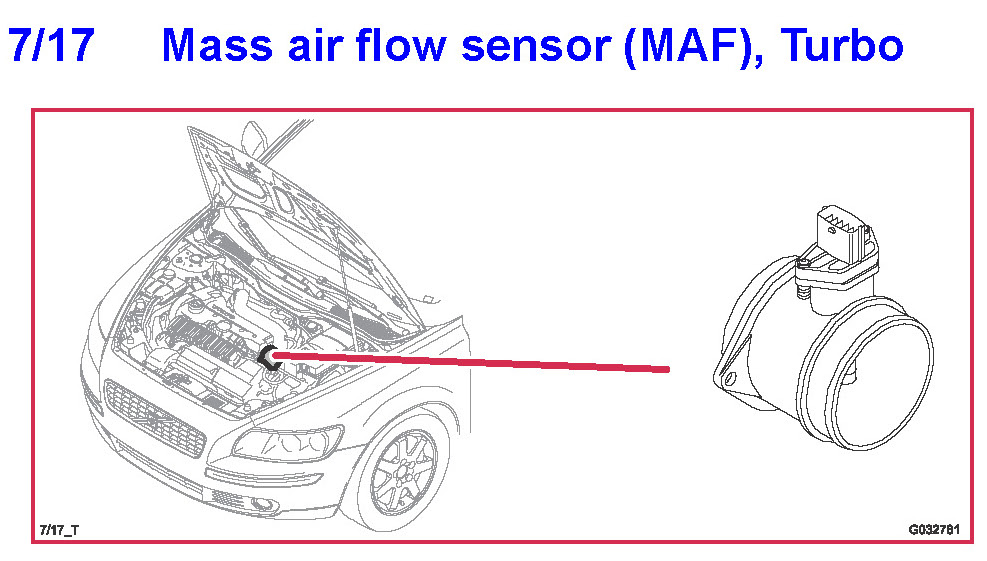 7/17 Mass air flow sensor (MAF), Turbo

7/17_T

G032781