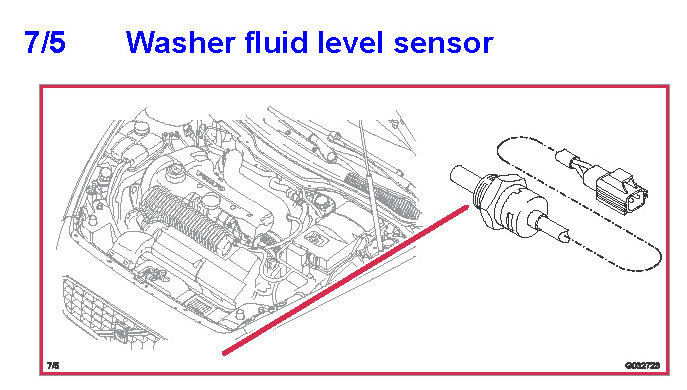 7/5 Washer fluid level sensor

VOLVO

7/5

G032728