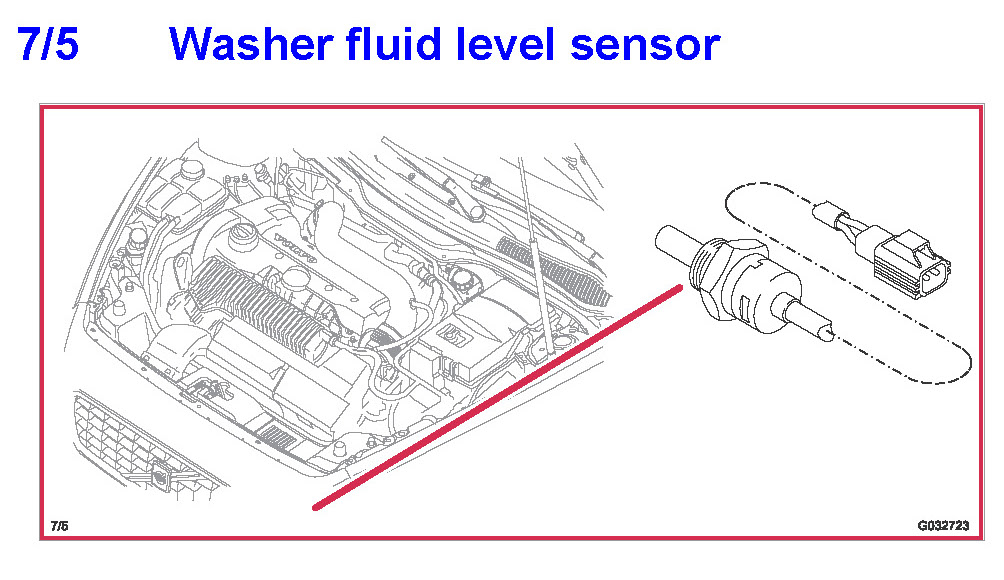 7/5 Washer fluid level sensor

VOLVO

7/5

G032723