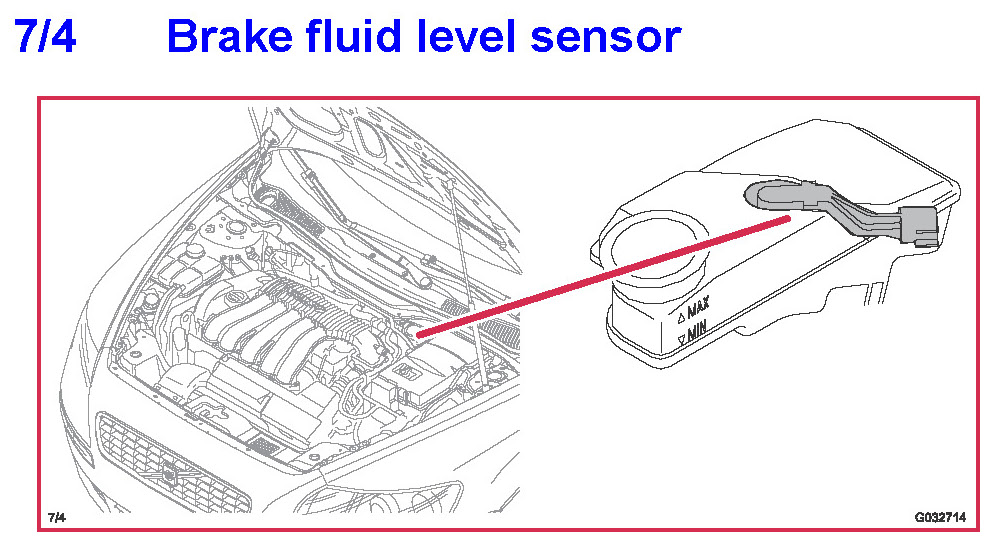 7/4 Brake fluid level sensor

MAX
MIN

7/4

G032714