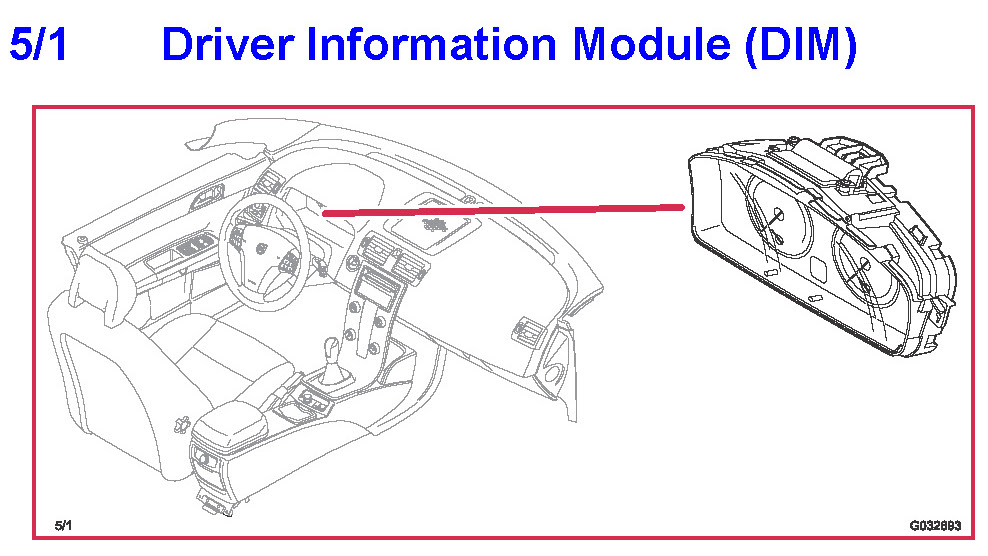 5/1 Driver Information Module (DIM)

5/1

G032893