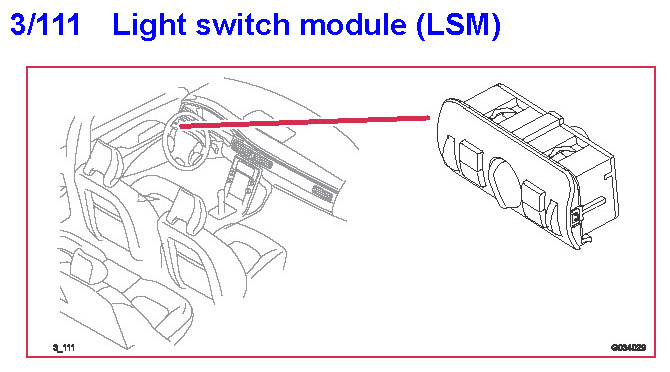 3/111 Light switch module (LSM)

3_111

G034029