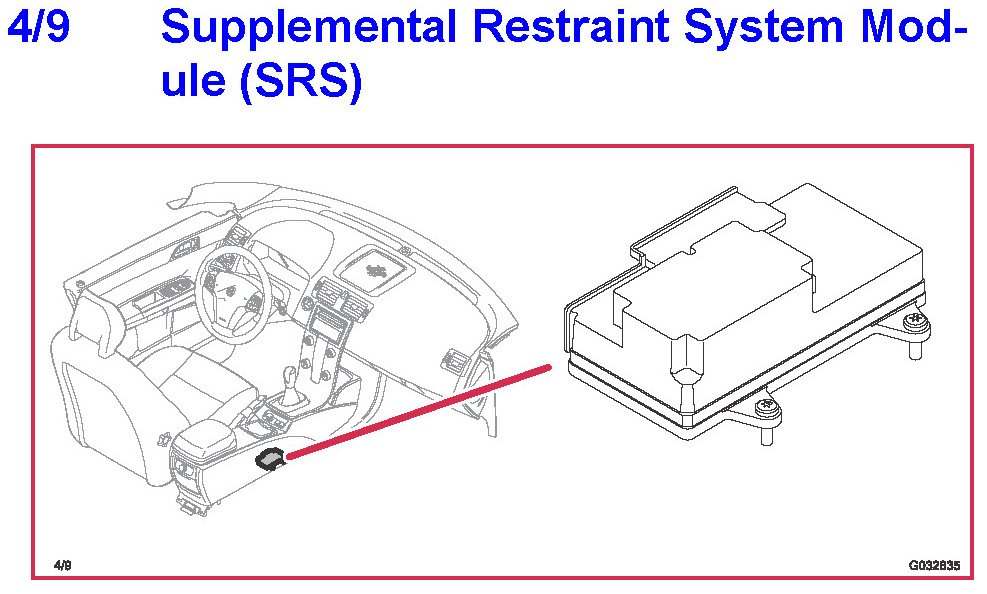 4/9 Supplemental Restraint System Module (SRS)

4/9

G032835