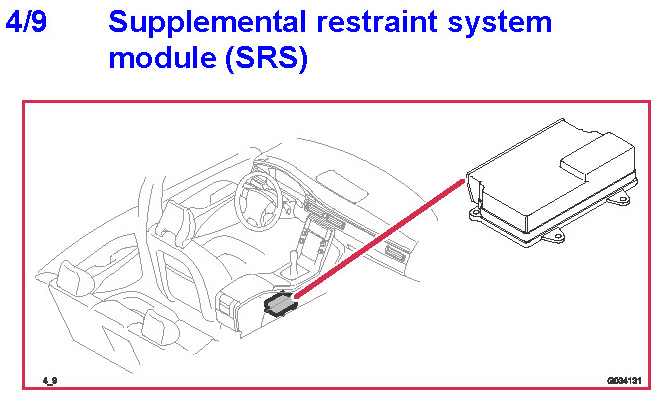 4/9 Supplemental restraint system module (SRS)

4_9

G034131