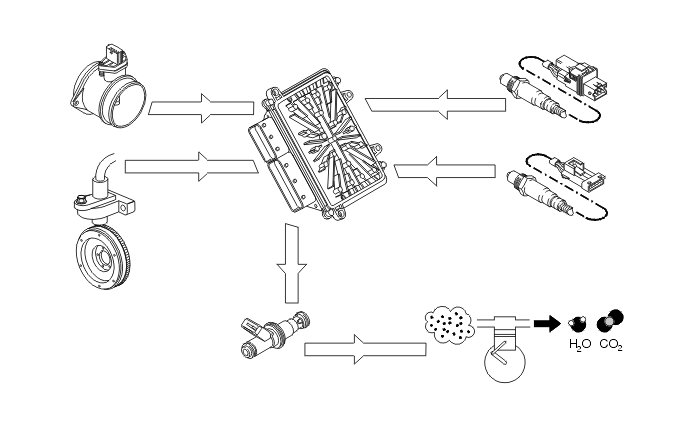 $H_2O$ $CO_2$