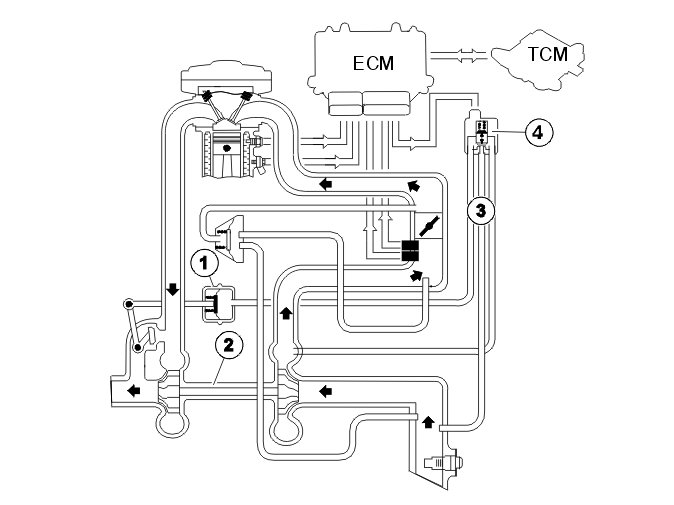 ECM

TCM

4

3

1

2