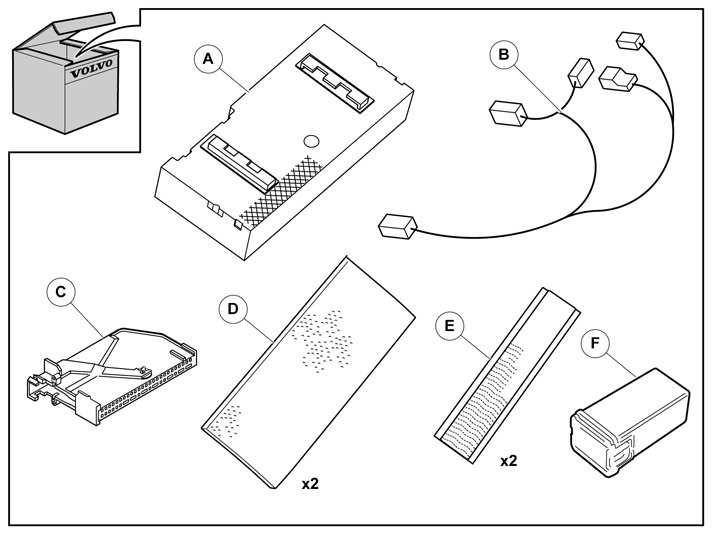 VOLVO

A

B

C

D

x2

E

x2

F