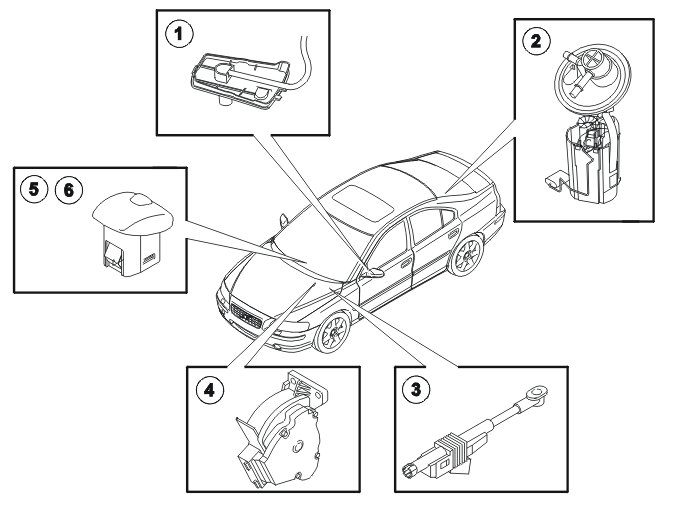 1
2
5 6
4
3