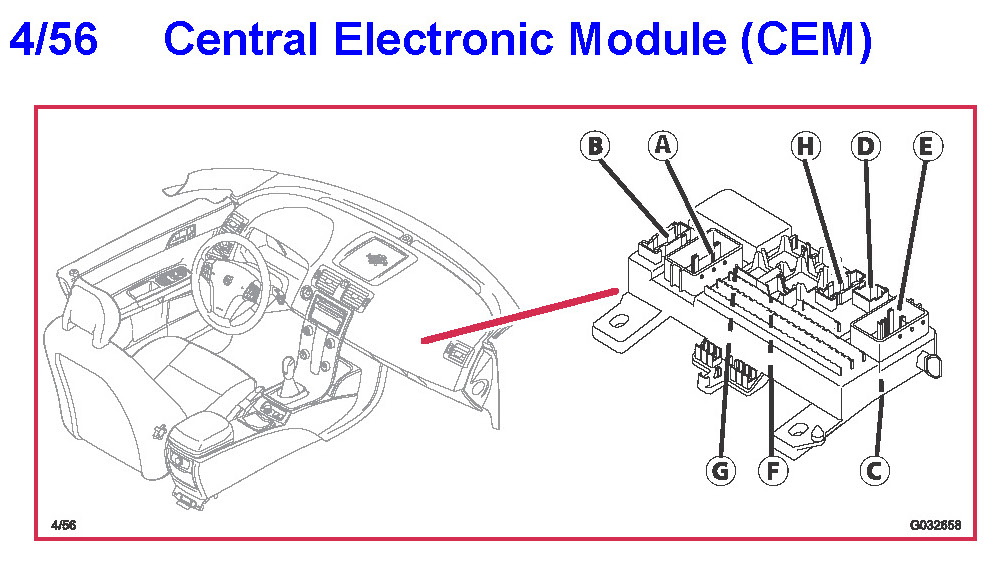 4/56 Central Electronic Module (CEM)

B A H D E

G F C

4/56

G032658