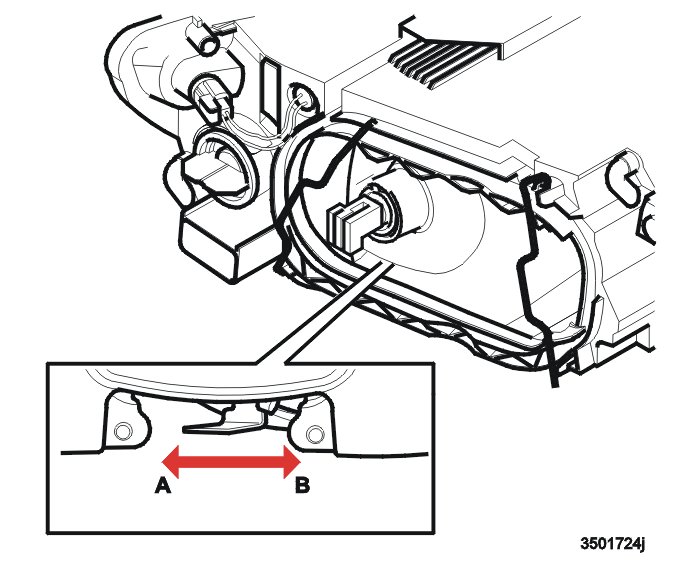 A
B
3501724j