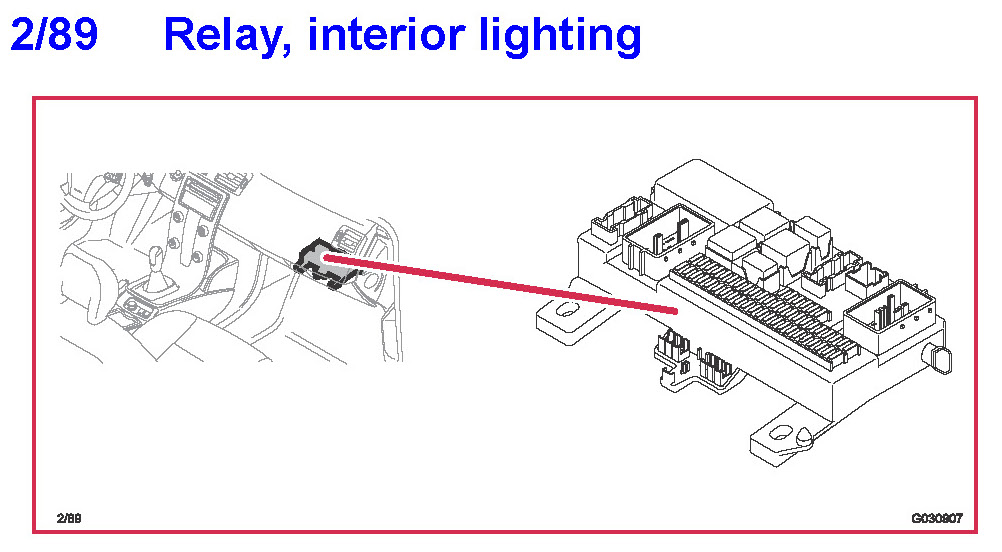 2/89 Relay, interior lighting

2/89

G030907