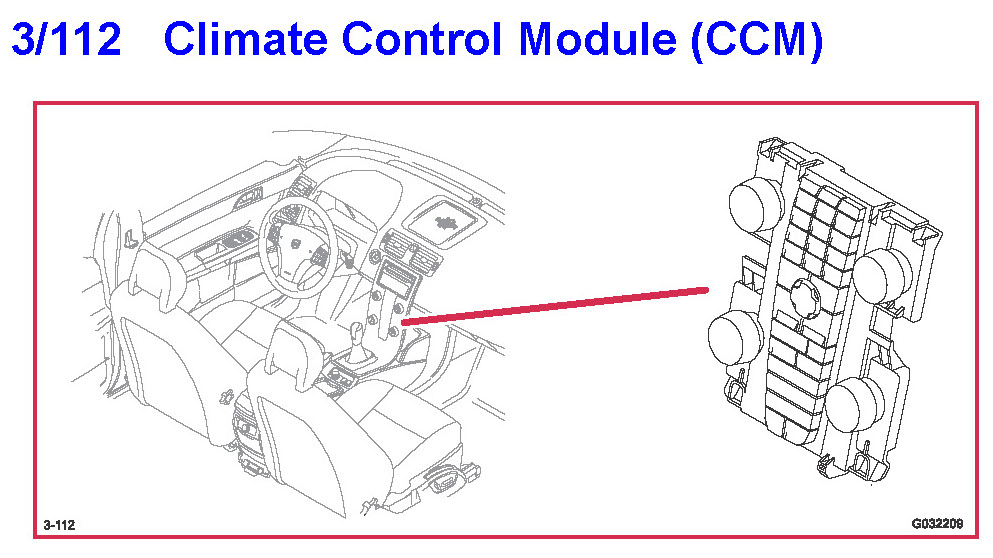 3/112 Climate Control Module (CCM)

3-112

G032209