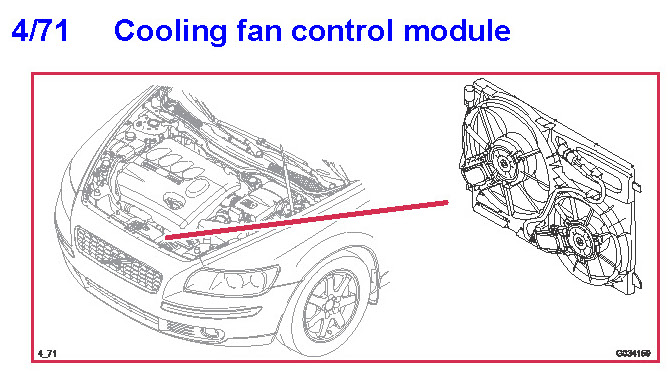 4/71 Cooling fan control module

4_71

G334169