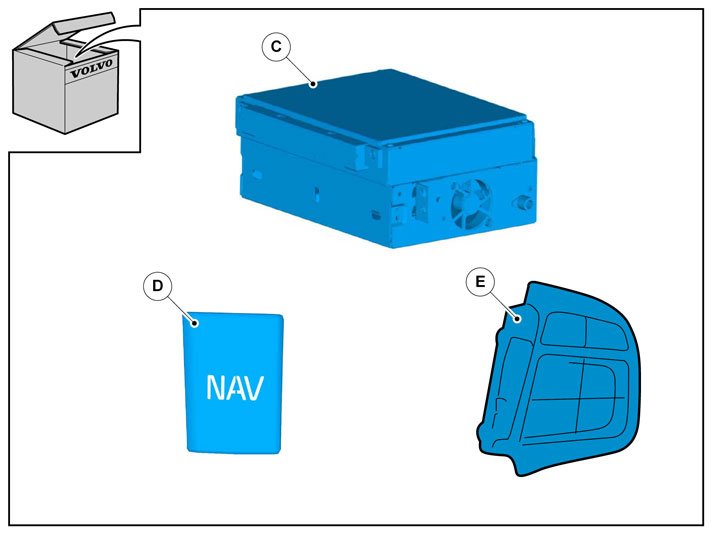 VOLVO

C

D

NAV

E